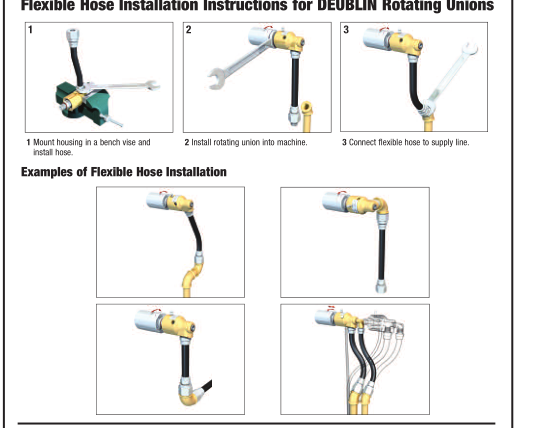 Flexible Hose Installation Instructions for DEUBLIN Rotating Unions

1

2

3

1 Mount housing in a bench vise and install hose.

2 Install rotating union into machine.

3 Connect flexible hose to supply line.

Examples of Flexible Hose Installation